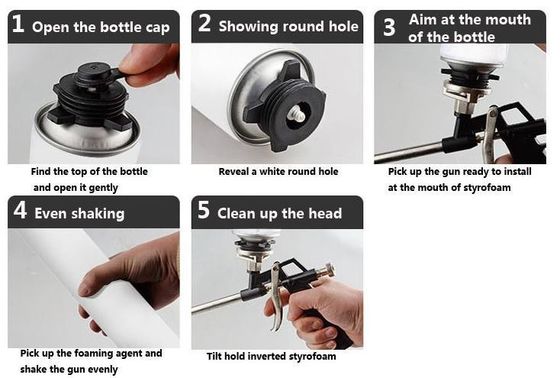 1 Open the bottle cap

Find the top of the bottle and open it gently

2 Showing round hole

Reveal a white round hole

3 Aim at the mouth of the bottle

Pick up the gun ready to install at the mouth of styrofoam

4 Even shaking

Pick up the foaming agent and shake the gun evenly

5 Clean up the head

Tilt hold inverted styrofoam